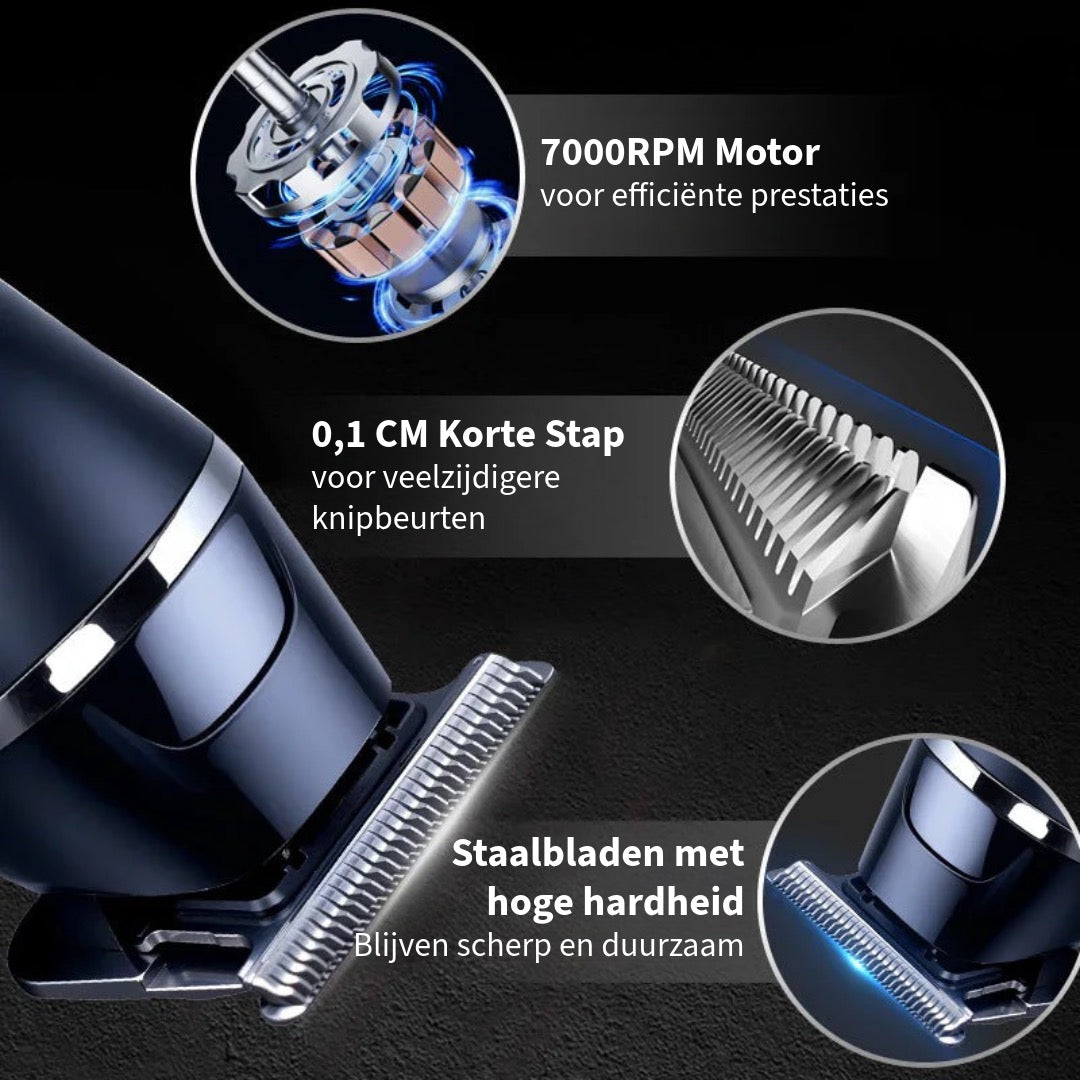 7000RPM Motor
voor efficiënte prestaties

0,1 CM Korte Stap
voor veelzijdigere knipbeurten

Staalbladen met hoge hardheid
Blijven scherp en duurzaam