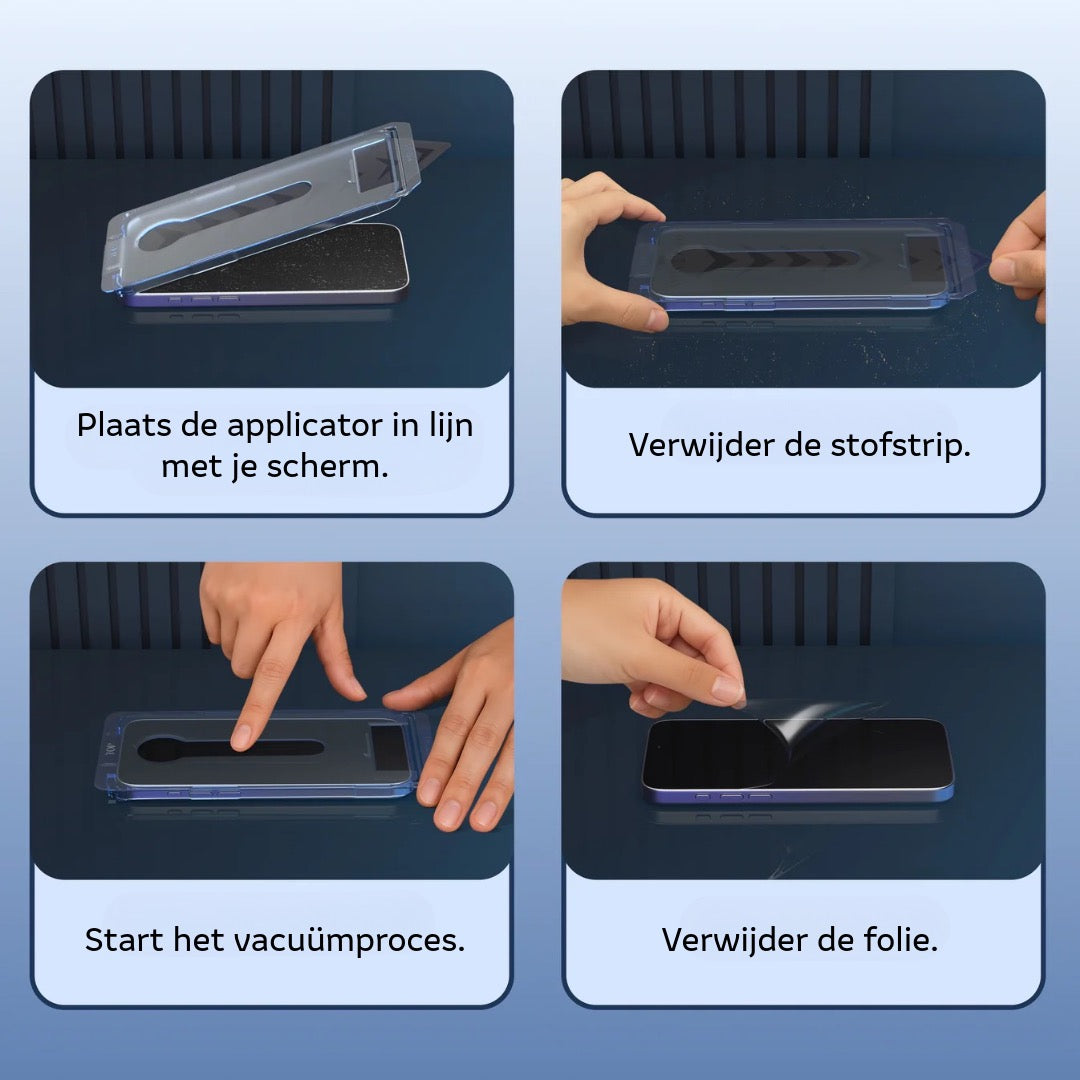 Plaats de applicator in lijn met je scherm.

Verwijder de stofstrip.

Start het vacuümproces.

Verwijder de folie.