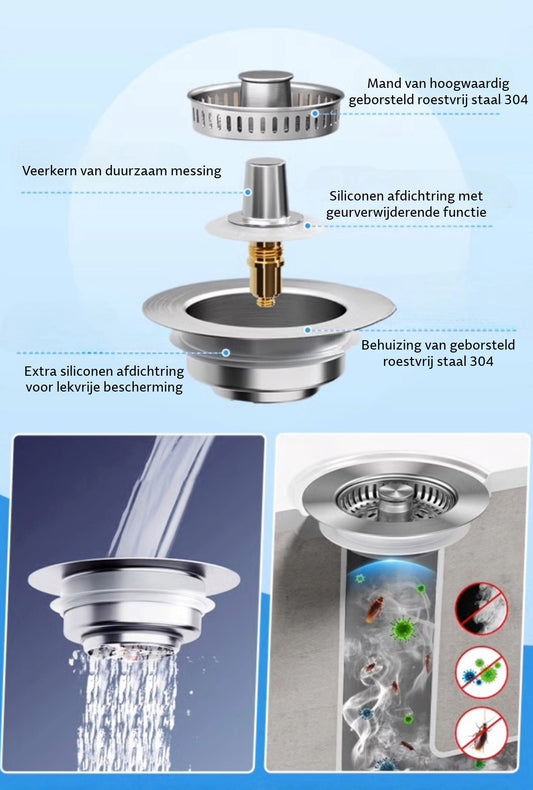 Mand van hoogwaardig geborsteld roestvrij staal 304

Veerkern van duurzaam messing

Siliconen afdichtring met geurverwijderende functie

Behuizing van geborsteld roestvrij staal 304

Extra siliconen afdichtring voor lekvrije bescherming