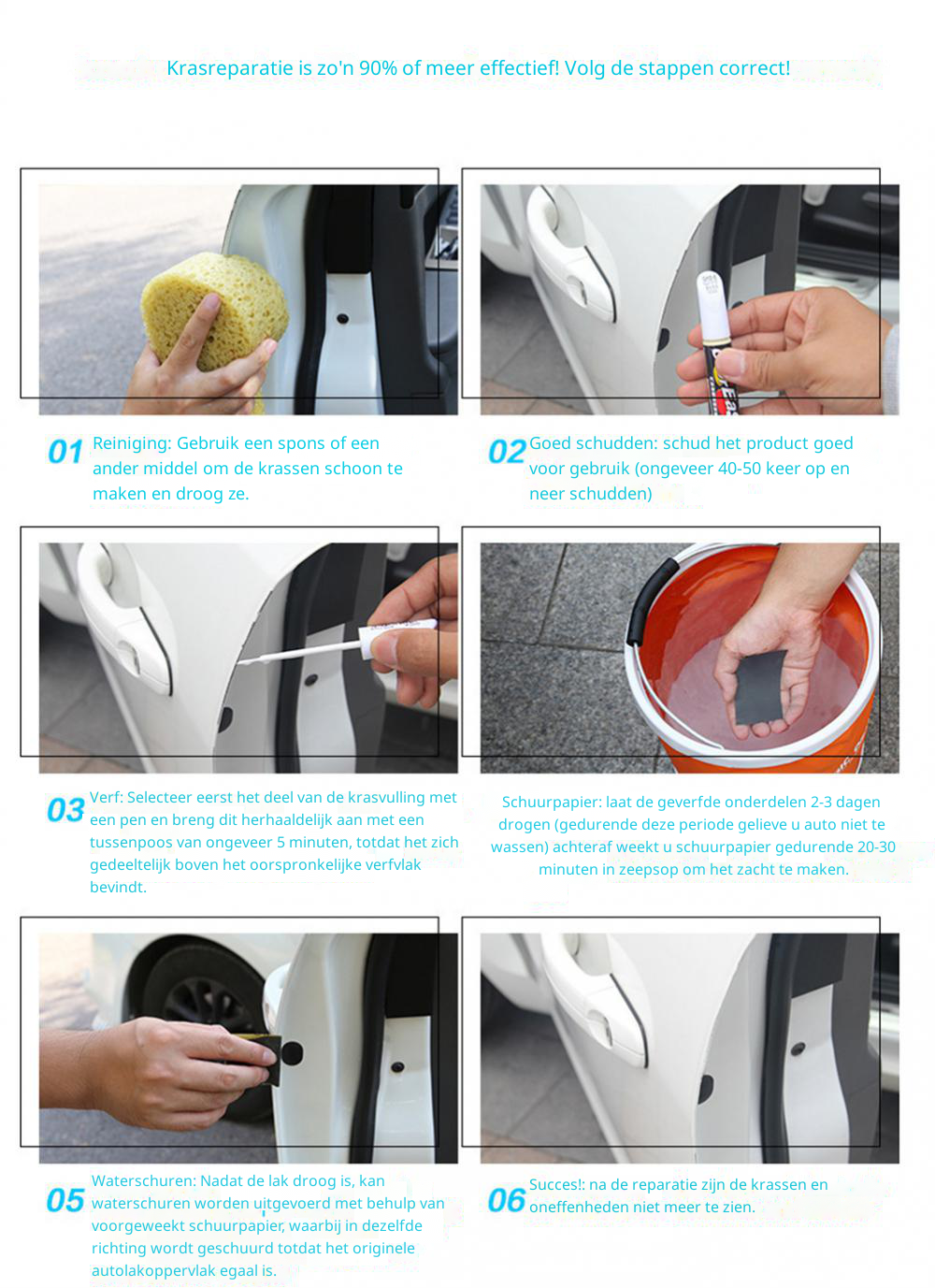 Krasreparatie is zo'n 90% of meer effectief! Volg de stappen correct!

01 Reiniging: Gebruik een spons of een ander middel om de krassen schoon te maken en droog ze.

02 Goed schudden: schud het product goed voor gebruik (ongeveer 40-50 keer op en neer schudden)

03 Verf: Selecteer eerst het deel van de krasvulling met een pen en breng dit herhaaldelijk aan met een tussenpoos van ongeveer 5 minuten, totdat het zich gedeeltelijk boven het oorspronkelijke verfvlak bevindt.

Schuurpapier: laat de geverfde onderdelen 2-3 dagen drogen (gedurende deze periode gelieve u auto niet te wassen) achteraf weekt u schuurpapier gedurende 20-30 minuten in zeepsop om het zacht te maken.

05 Waterschuren: Nadat de lak droog is, kan waterschuren worden uitgevoerd met behulp van voorgeweekt schuurpapier, waarbij in dezelfde richting wordt geschuurd totdat het originele autolakoppervlak egaal is.

06 Succes!: na de reparatie zijn de krassen en oneffenheden niet meer te zien.