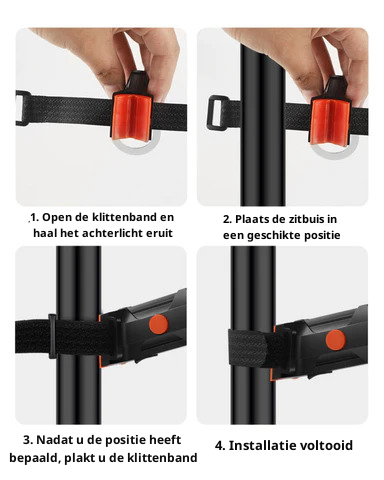 1. Open de klittenband en haal het achterlicht eruit

2. Plaats de zitbuis in een geschikte positie

3. Nadat u de positie heeft bepaald, plakt u de klittenband

4. Installatie voltooid