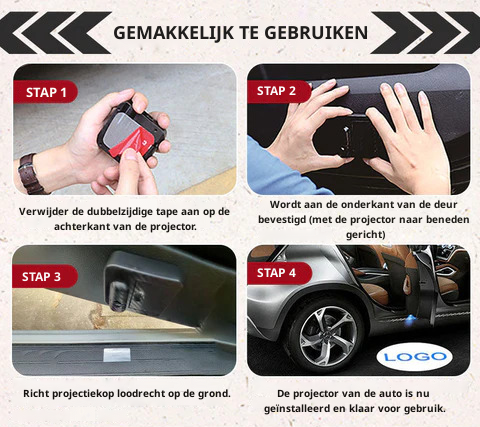 GEMAKKELIJK TE GEBRUIKEN

STAP 1

Verwijder de dubbelzijdige tape aan op de achterkant van de projector.

STAP 2

Wordt aan de onderkant van de deur bevestigd (met de projector naar beneden gericht)

STAP 3

Richt projectiekop loodrecht op de grond.

STAP 4

LOGO

De projector van de auto is nu geïnstalleerd en klaar voor gebruik.