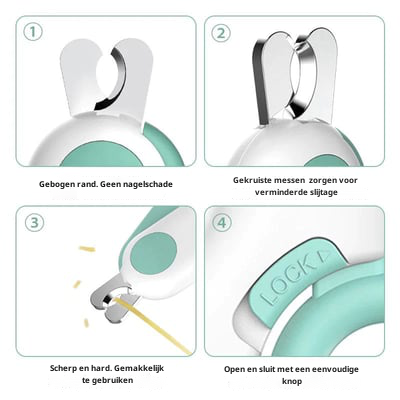 1

Gebogen rand. Geen nagelschade

2

Gekruiste messen zorgen voor verminderde slijtage

3

Scherp en hard. Gemakkelijk te gebruiken

4

LOCK

Open en sluit met een eenvoudige knop