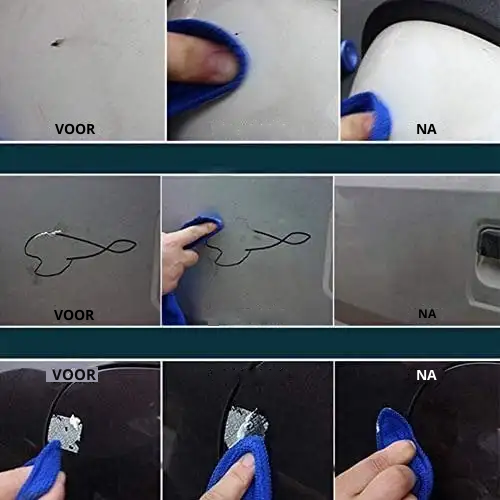 VOOR

NA

VOOR

NA

VOOR

NA