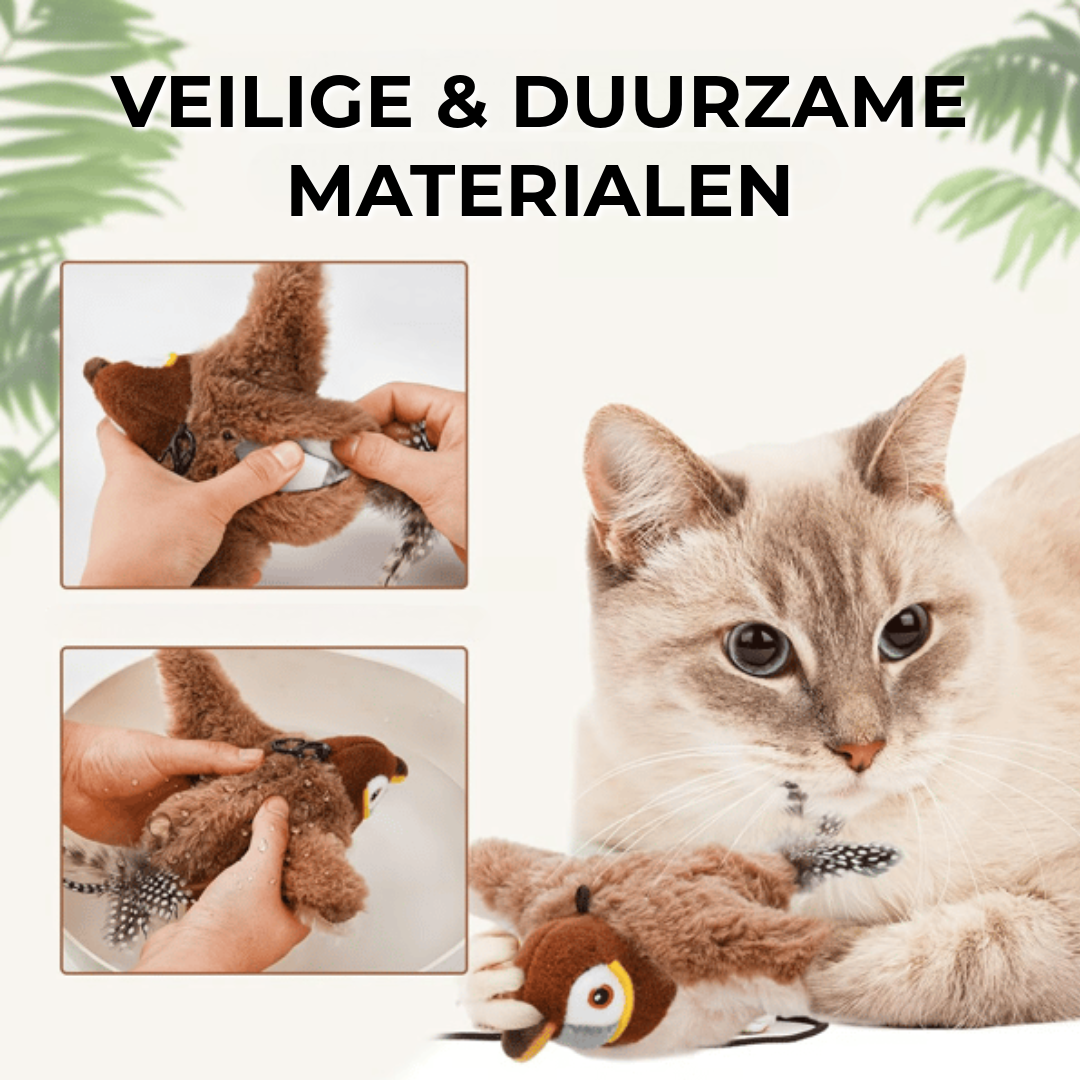 VEILIGE & DUURZAME MATERIALEN