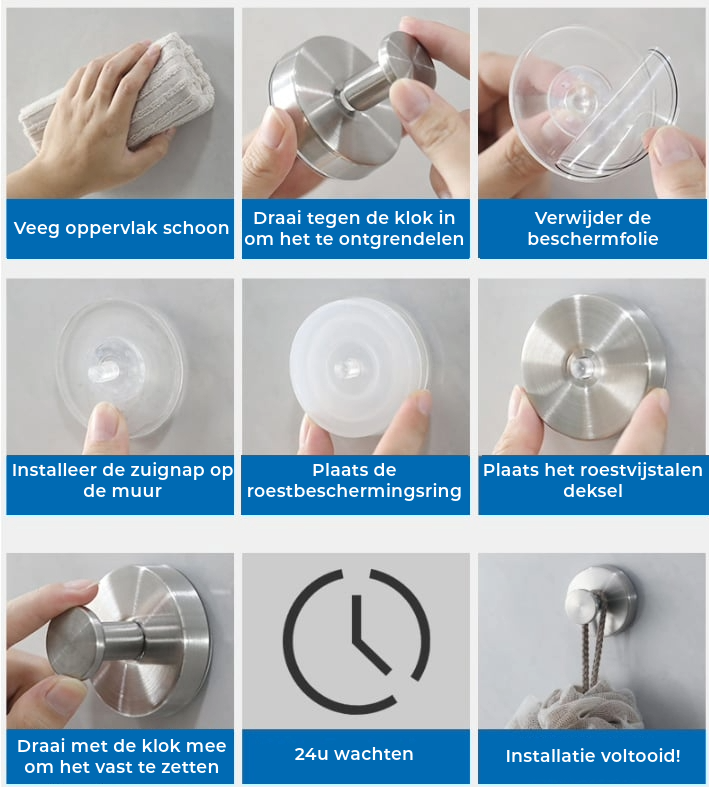 Veeg oppervlak schoon

Draai tegen de klok in om het te ontgrendelen

Verwijder de beschermfolie

Installeer de zuignap op de muur

Plaats de roestbeschermingsring

Plaats het roestvijstalen deksel

Draai met de klok mee om het vast te zetten

24u wachten

Installatie voltooid!