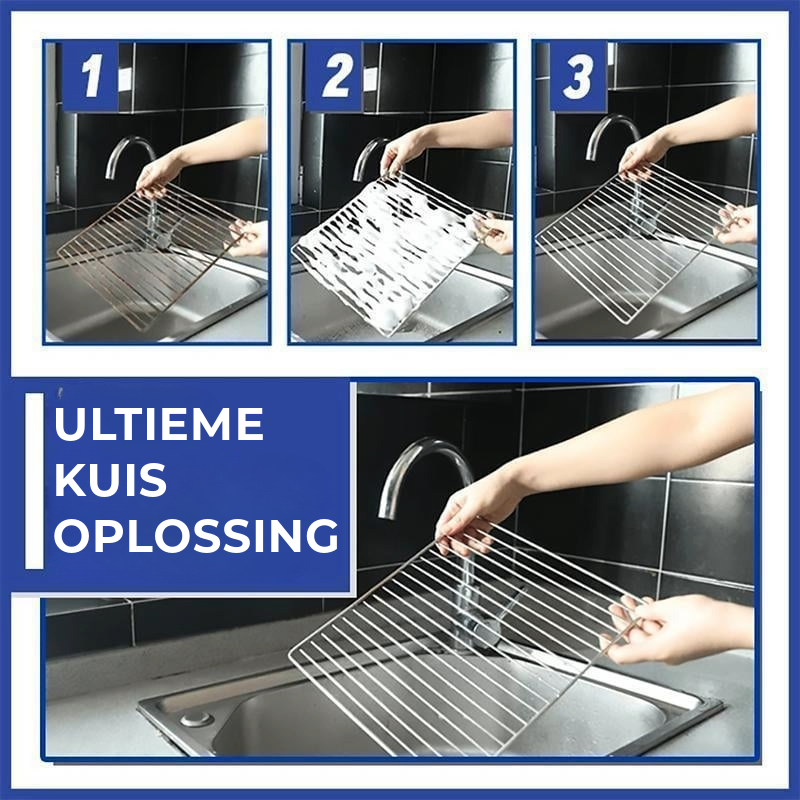 1

2

3

ULTIEME KUIS OPLOSSING