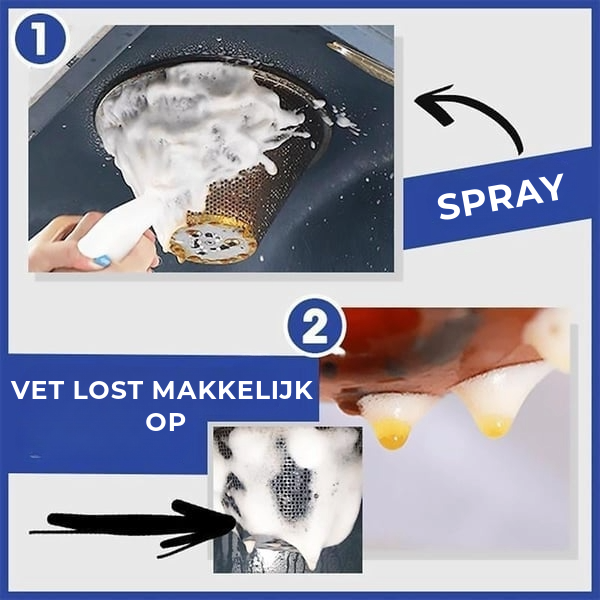 1

SPRAY

2

VET LOST MAKKELIJK OP