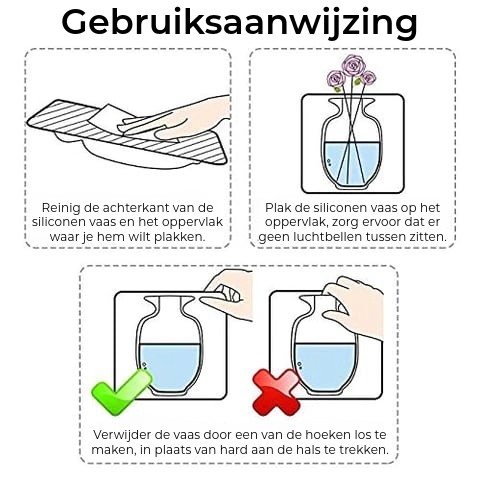 Gebruiksaanwijzing

Reinig de achterkant van de siliconen vaas en het oppervlak waar je hem wilt plakken.

Plak de siliconen vaas op het oppervlak, zorg ervoor dat er geen luchtbellen tussen zitten.

Verwijder de vaas door een van de hoeken los te maken, in plaats van hard aan de hals te trekken.