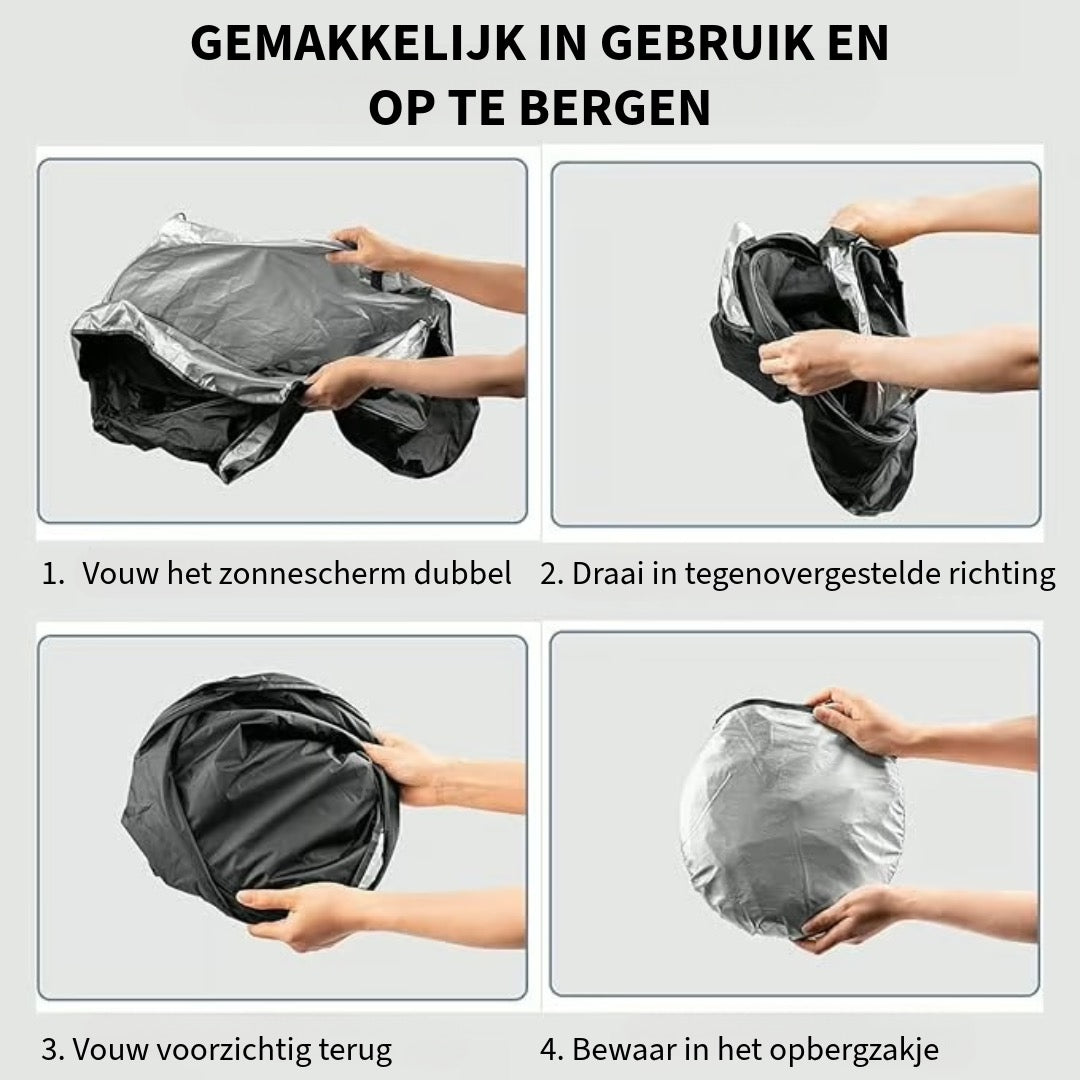 GEMAKKELIJK IN GEBRUIK EN OP TE BERGEN

1. Vouw het zonnescherm dubbel

2. Draai in tegenovergestelde richting

3. Vouw voorzichtig terug

4. Bewaar in het opbergzakje